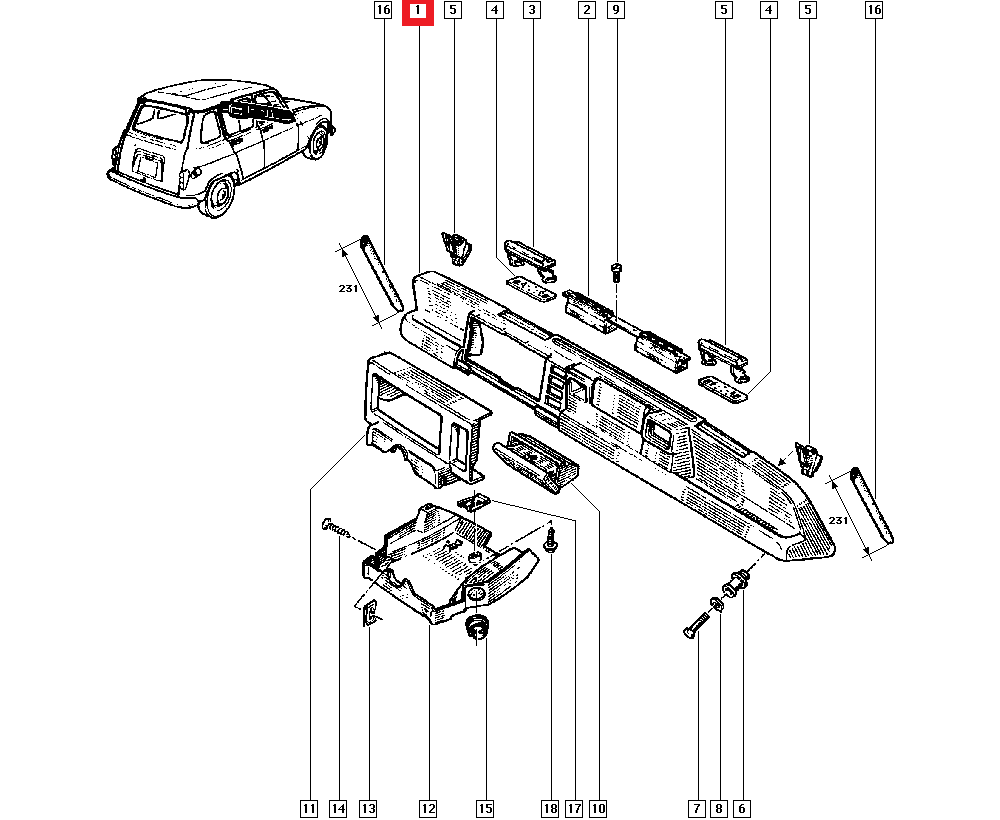 16 1 5 4 3 2 9 5 4 5 16

231

231

11 14 13 12 15 18 17 10 7 8 6